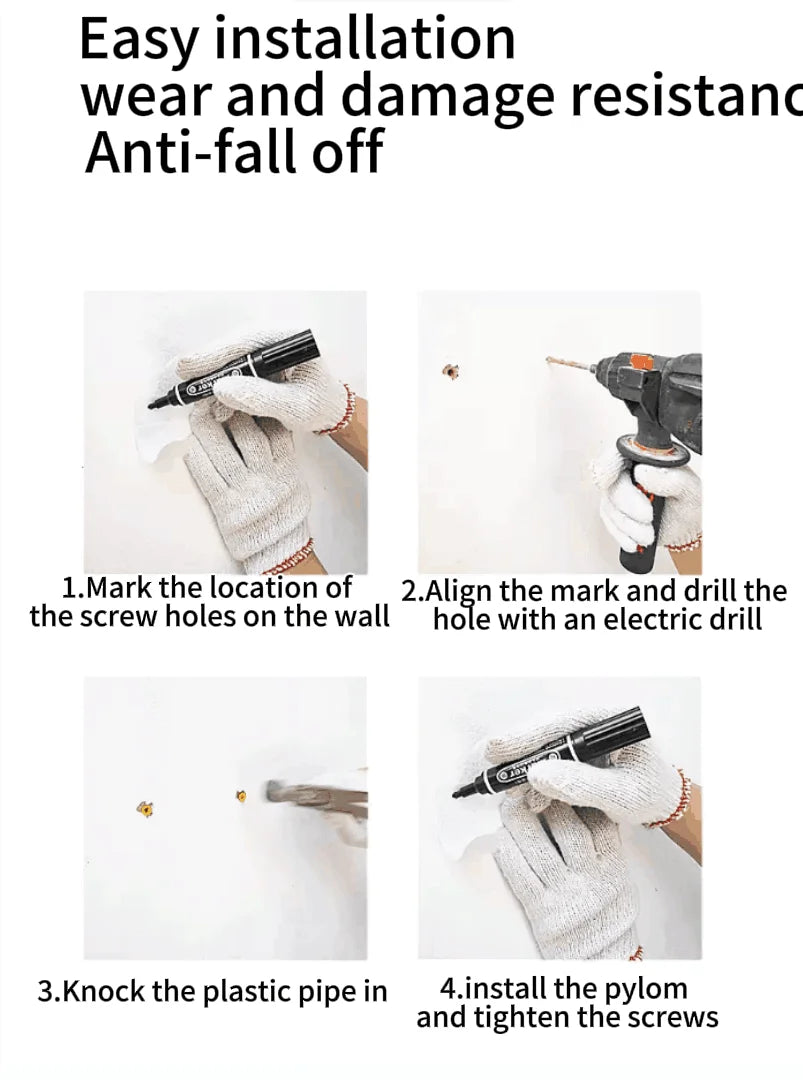 Easy installation
wear and damage resistanc
Anti-fall off

1.Mark the location of the screw holes on the wall

2.Align the mark and drill the hole with an electric drill

3.Knock the plastic pipe in

4.install the pylom and tighten the screws